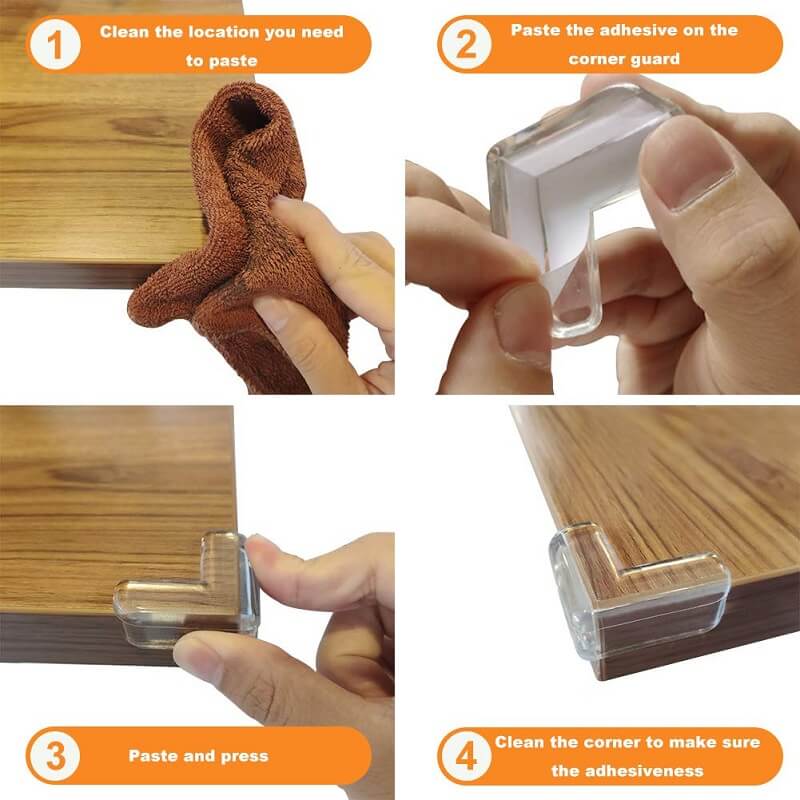 1 Clean the location you need to paste

2 Paste the adhesive on the corner guard

3 Paste and press

4 Clean the corner to make sure the adhesiveness